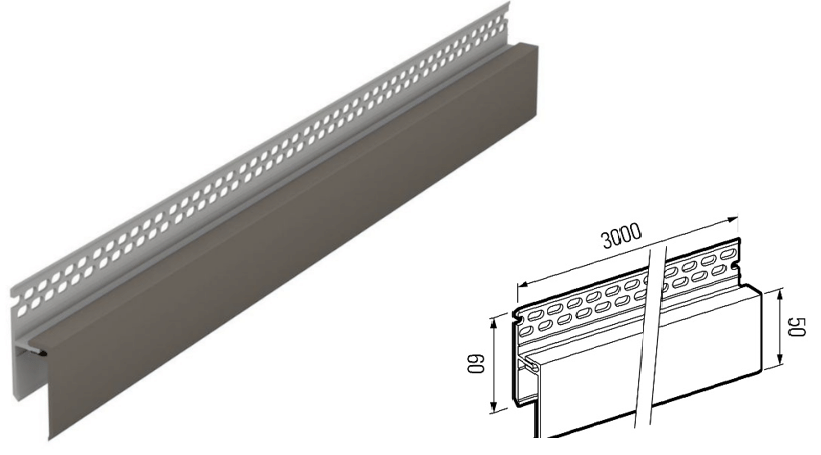 3000
60
50